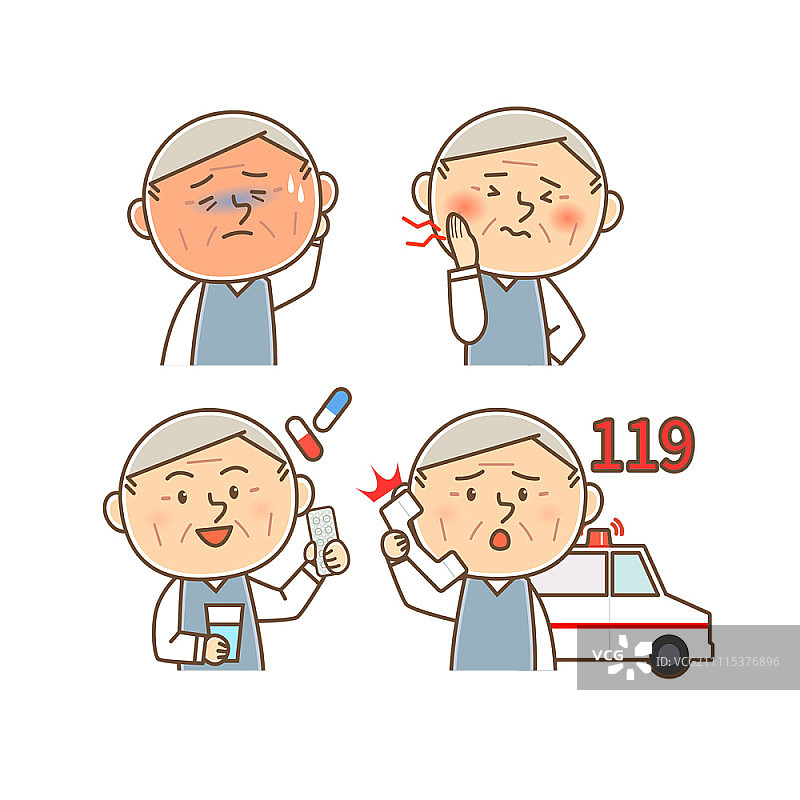 119

VCG

ID:VCG211115376896