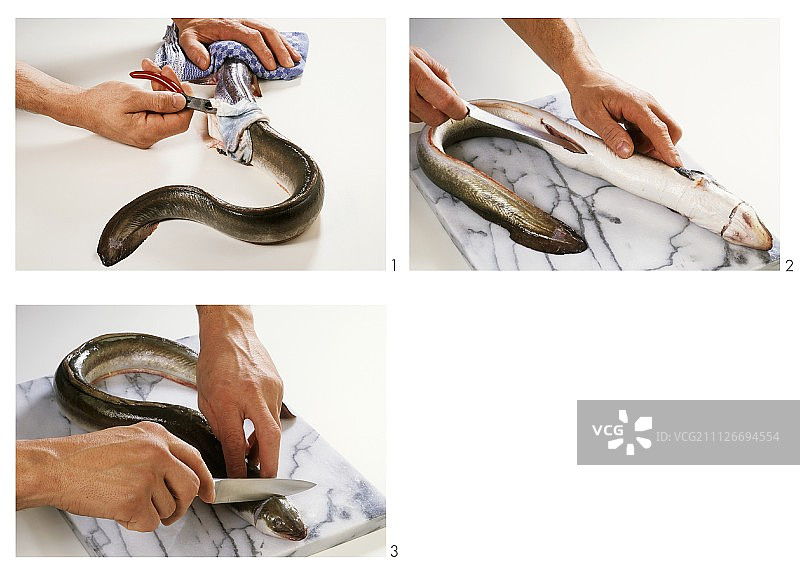 1

2

3

VCG ID:VCG211126694554