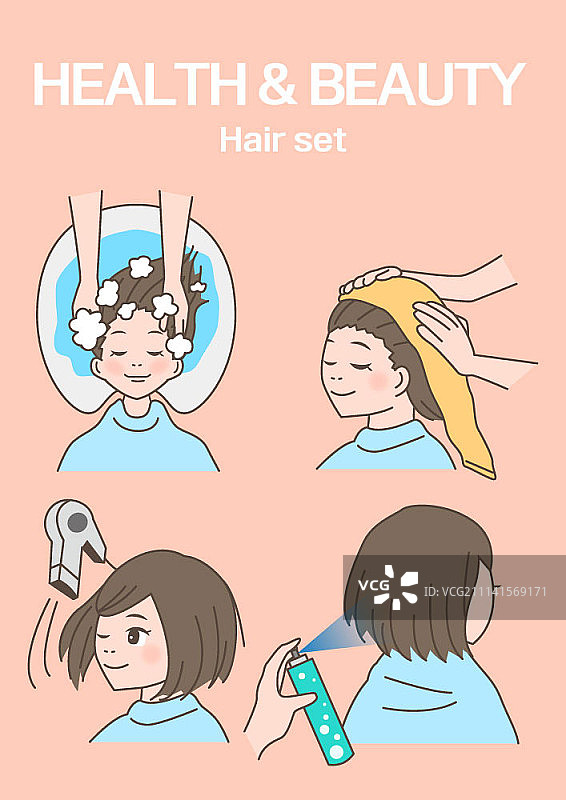 HEALTH & BEAUTY
Hair set

VCG
ID:VCG211141569171