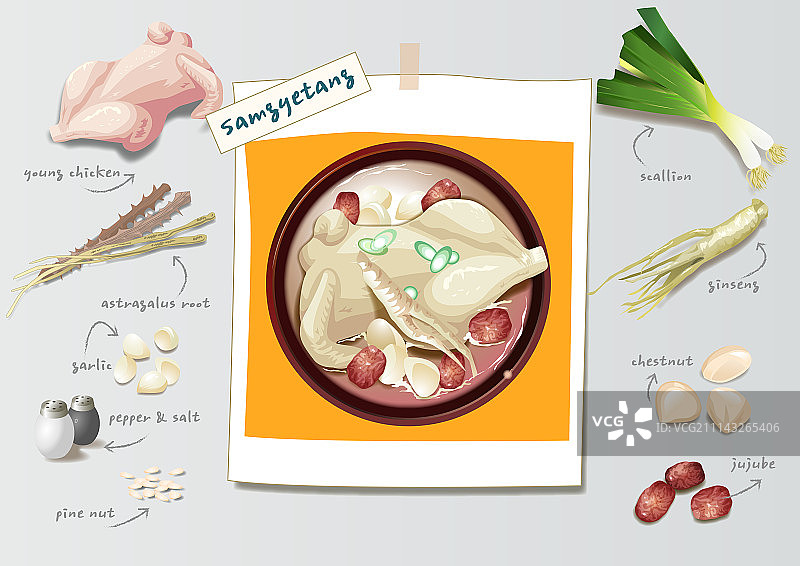 Samgyetang

young chicken

astragalus root

garlic

pepper & salt

pine nut

scallion

ginseng

chestnut

jujube

VCG

ID:VCG211143265406