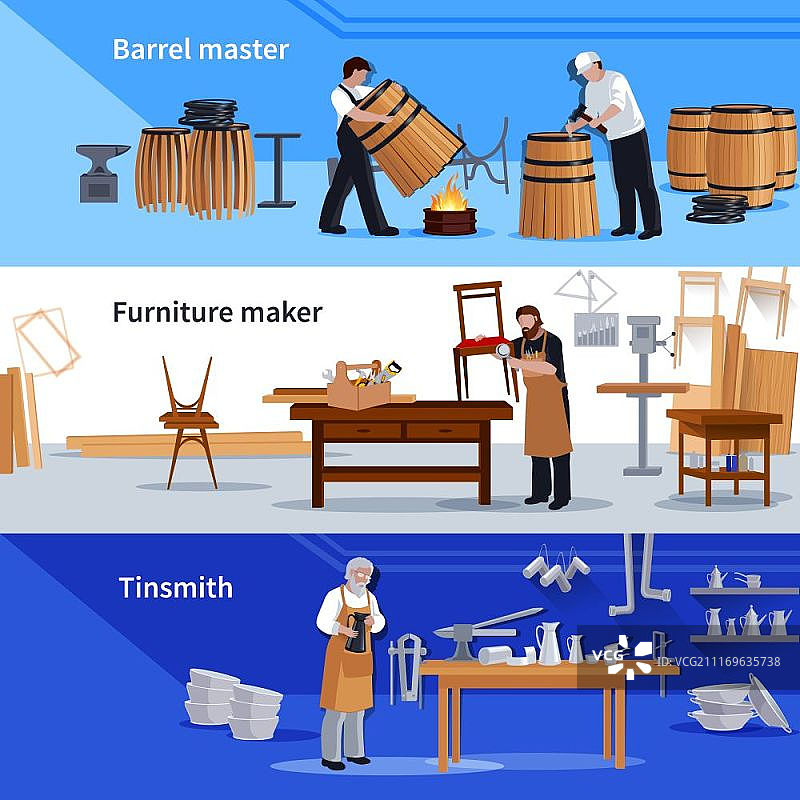 Barrel master

Furniture maker

Tinsmith

VCG

ID: VCG211169635738