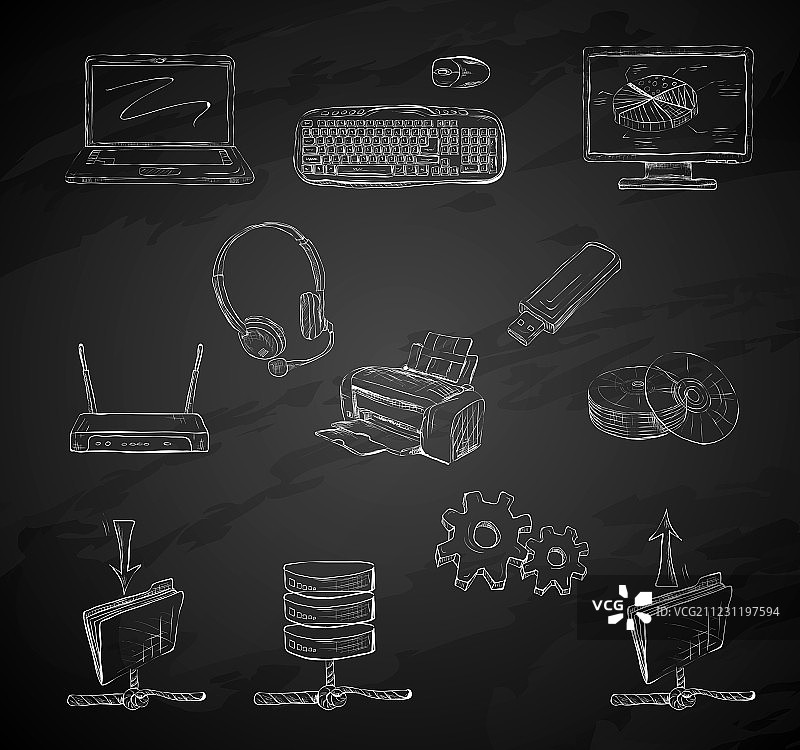 VCG
VCG211231197594