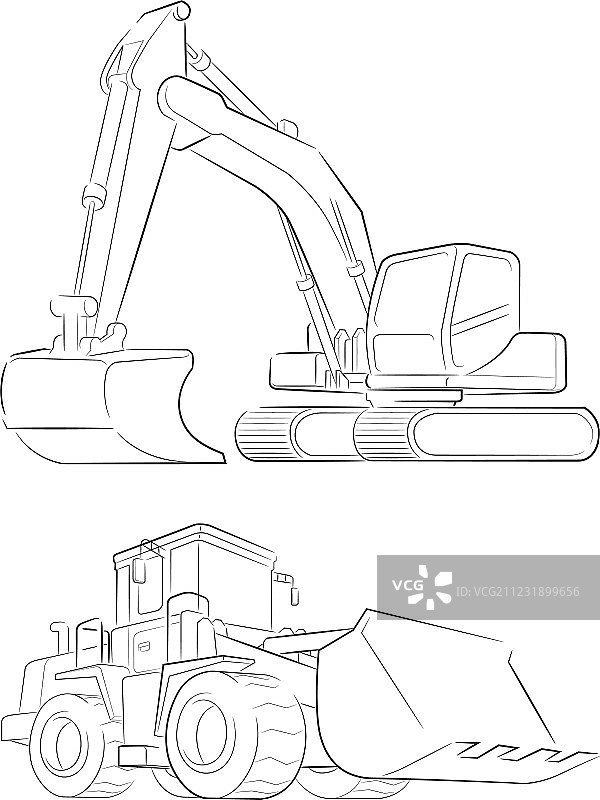 VCG ID:VCG211231899656