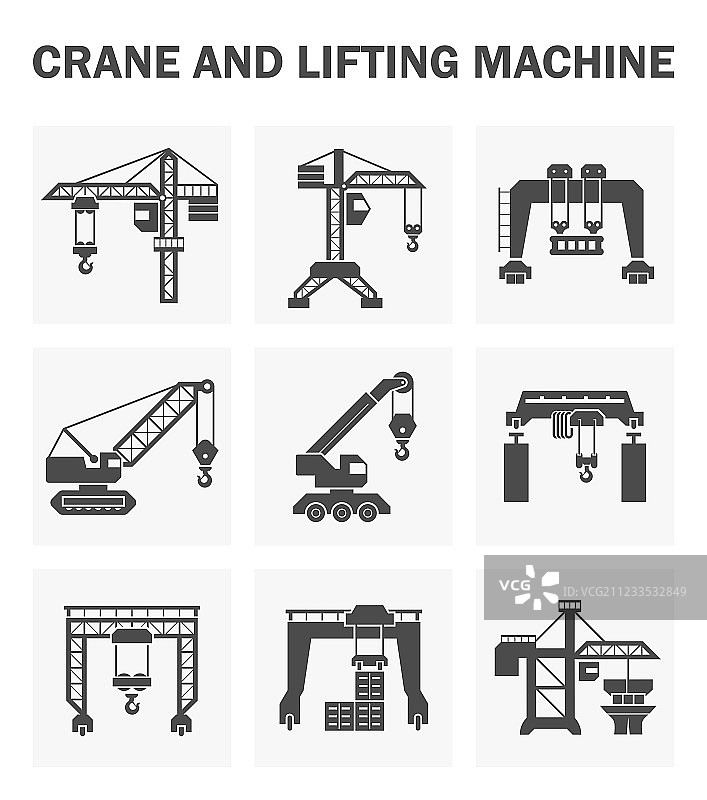 CRANE AND LIFTING MACHINE

VCG ID:VCG211233532849