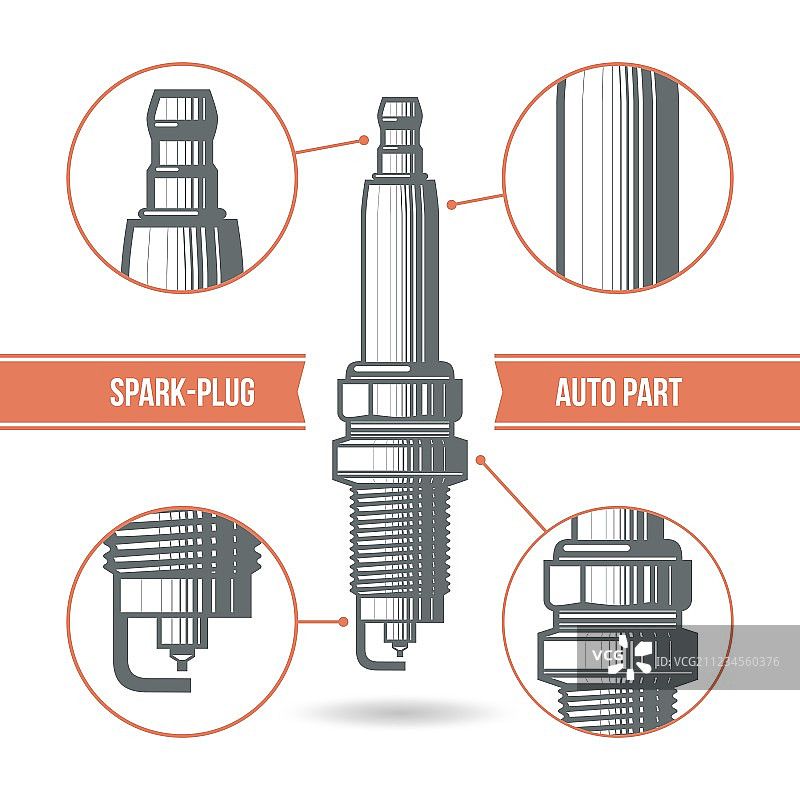 SPARK-PLUG

AUTO PART

VCG

ID:VCG211234560376