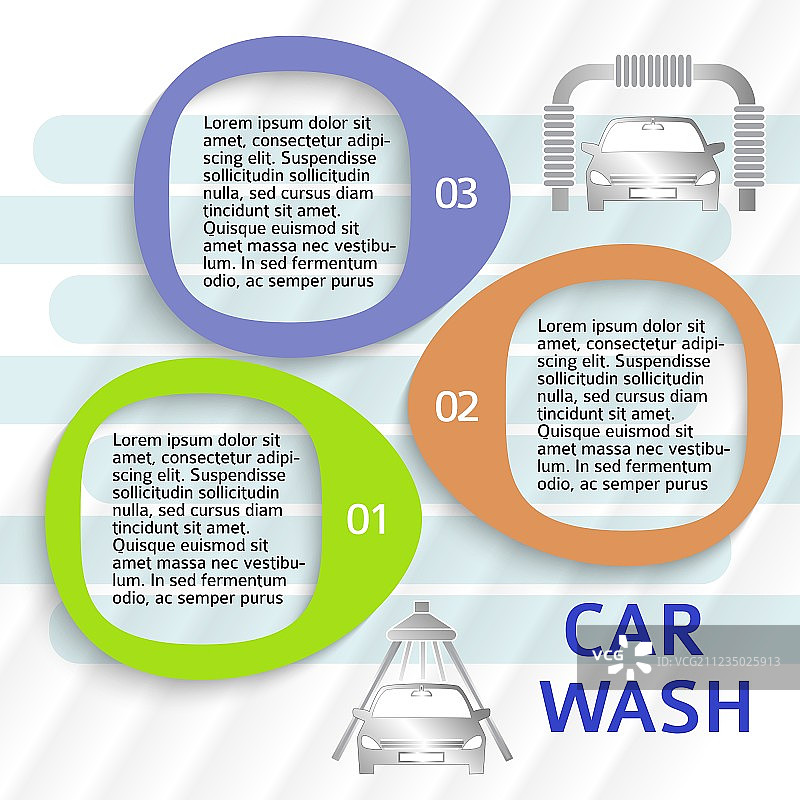 Lorem ipsum dolor sit amet, consectetur adipiscing elit. Suspendisse sollicitudin sollicitudin nulla, sed cursus diam tincidunt sit amet. Quisque euismod sit amet massa nec vestibulum. In sed fermentum odio, ac semper purus

03

Lorem ipsum dolor sit amet, consectetur adipiscing elit. Suspendisse sollicitudin sollicitudin nulla, sed cursus diam tincidunt sit amet. Quisque euismod sit amet massa nec vestibulum. In sed fermentum odio, ac semper purus

02

Lorem ipsum dolor sit amet, consectetur adipiscing elit. Suspendisse sollicitudin sollicitudin nulla, sed cursus diam tincidunt sit amet. Quisque euismod sit amet massa nec vestibulum. In sed fermentum odio, ac semper purus

01

CAR WASH

VCG ID:VCG211235025913