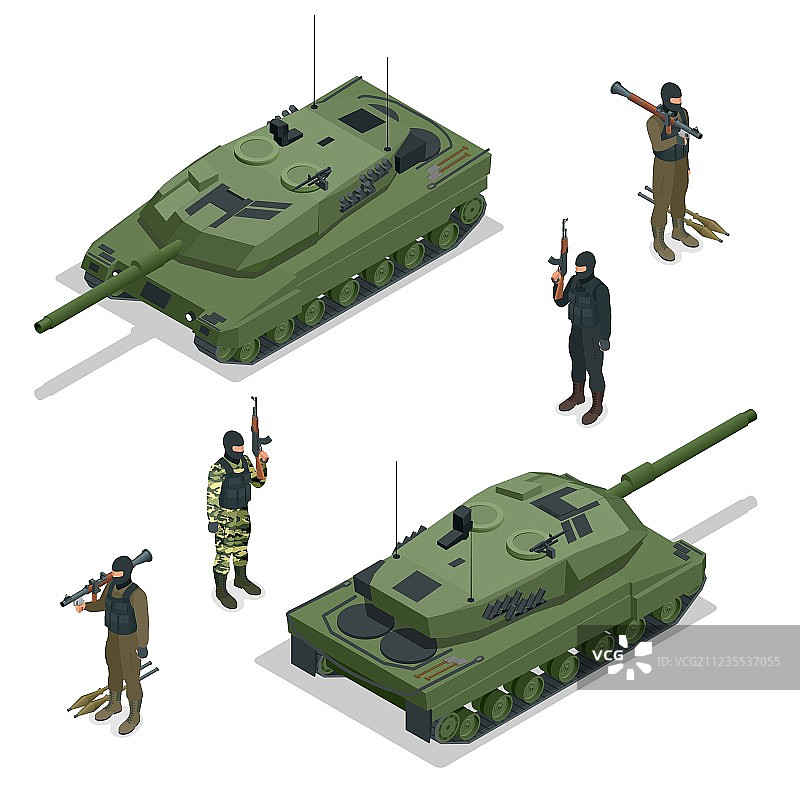 VCG ID:VCG211235537055