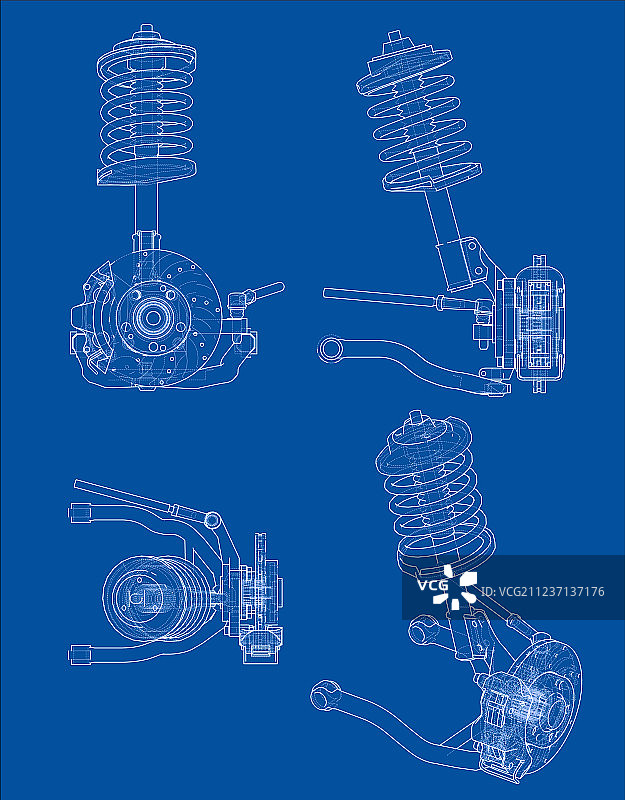 VCG VCG211237137176