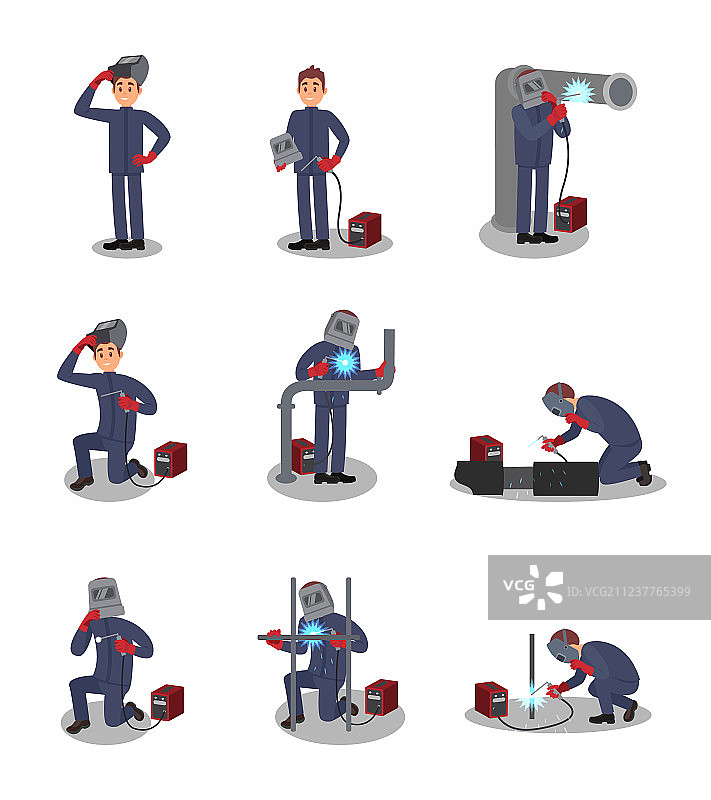 VCG ID:VCG211237765399