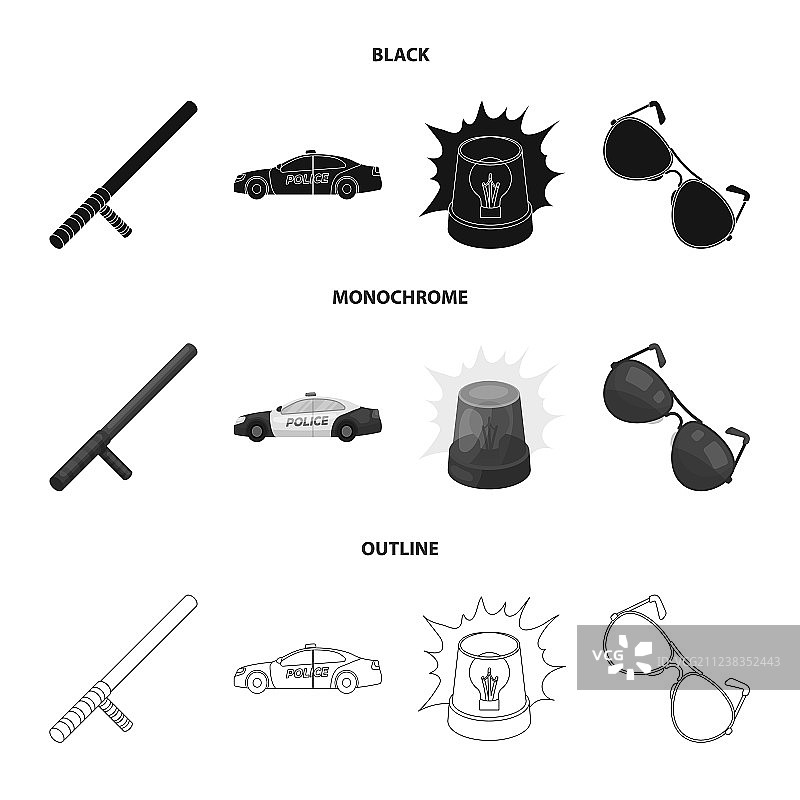 BLACK

POLICE

MONOCHROME

POLICE

OUTLINE

POLICE

VCG
ID:VCG211238352443