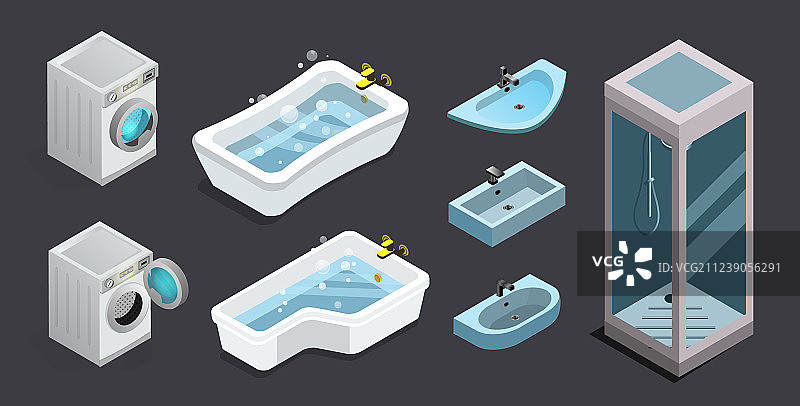 VCG VCG211239056291