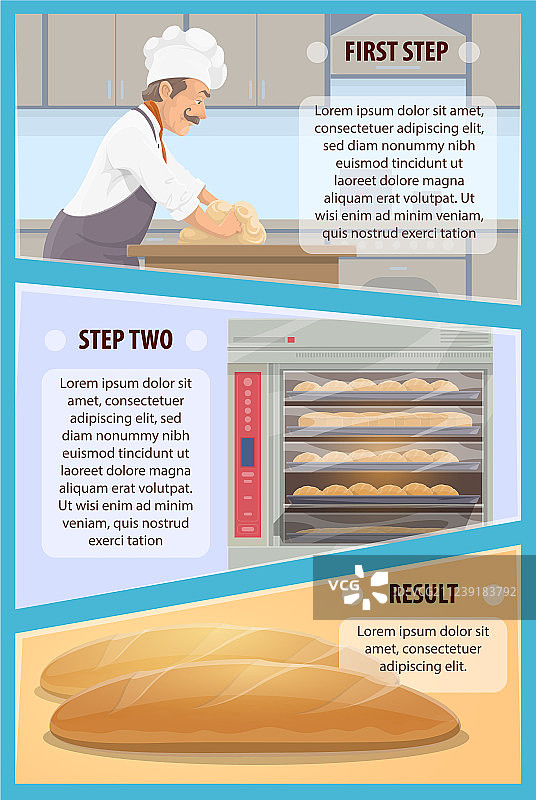 FIRST STEP

Lorem ipsum dolor sit amet, consectetuer adipiscing elit, sed diam nonummy nibh euismod tincidunt ut laoreet dolore magna aliquam erat volutpat. Ut wisi enim ad minim veniam, quis nostrud exerci tation

STEP TWO

Lorem ipsum dolor sit amet, consectetuer adipiscing elit, sed diam nonummy nibh euismod tincidunt ut laoreet dolore magna aliquam erat volutpat. Ut wisi enim ad minim veniam, quis nostrud exerci tation

VCG 1239183792

RESULT

Lorem ipsum dolor sit amet, consectetuer adipiscing elit.