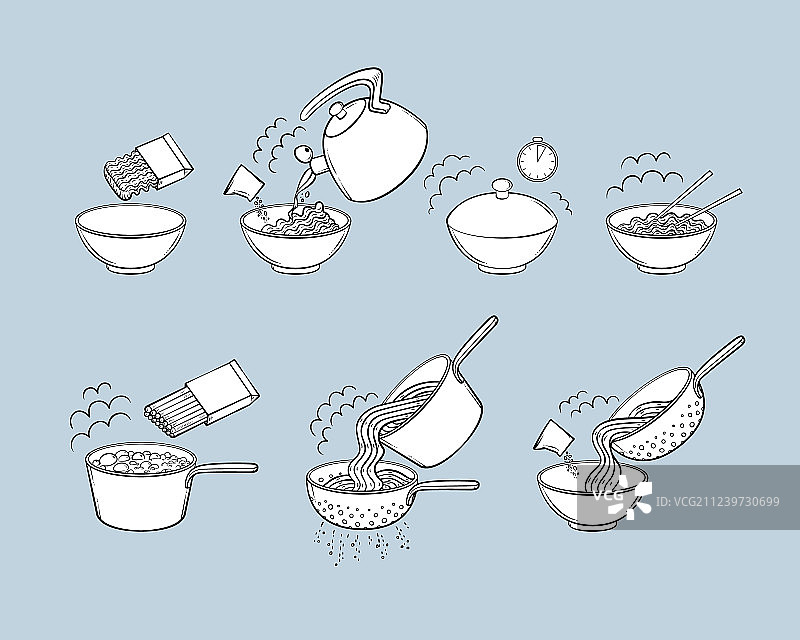 VCG
ID:VCG211239730699