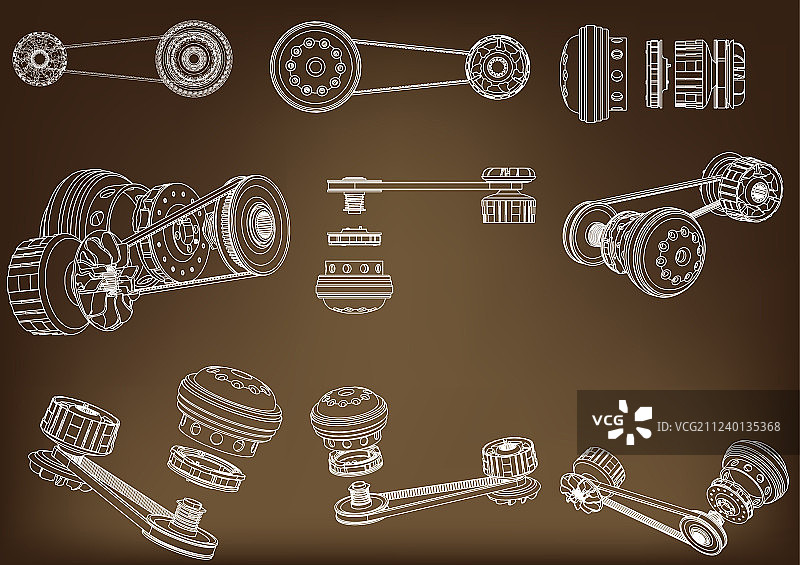 VCG ID:VCG211240135368