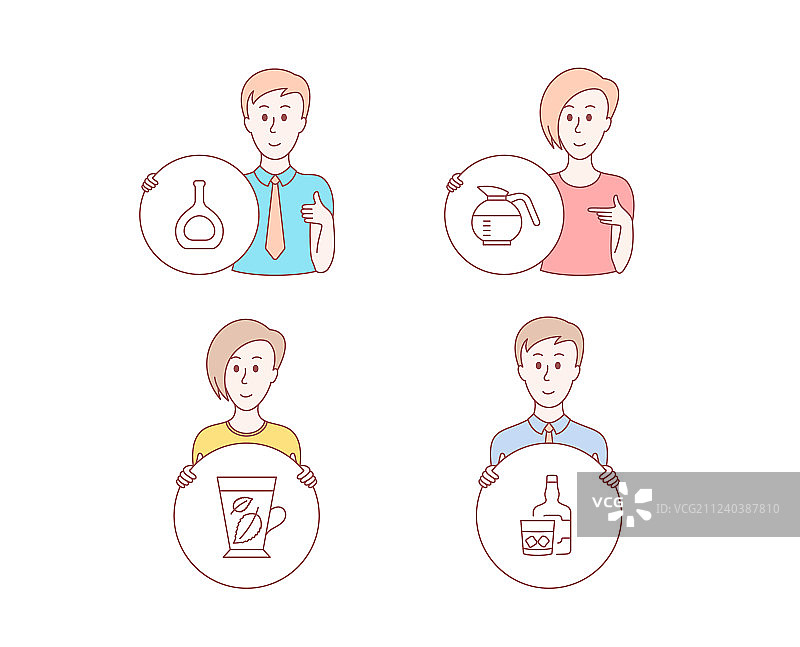 VCG
ID:VCG211240387810