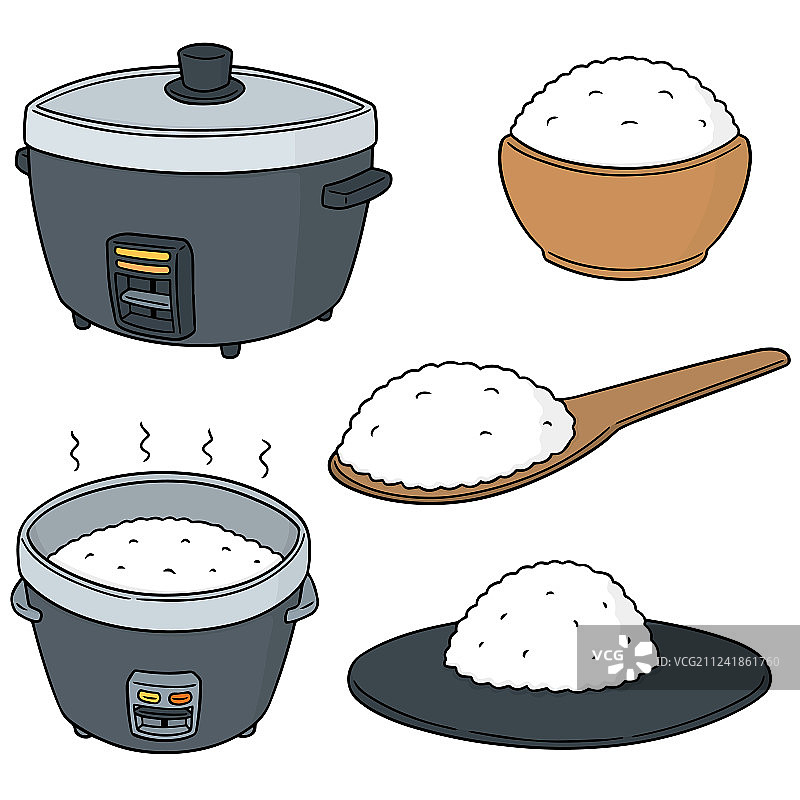 VCG
ID:VCG211241861760