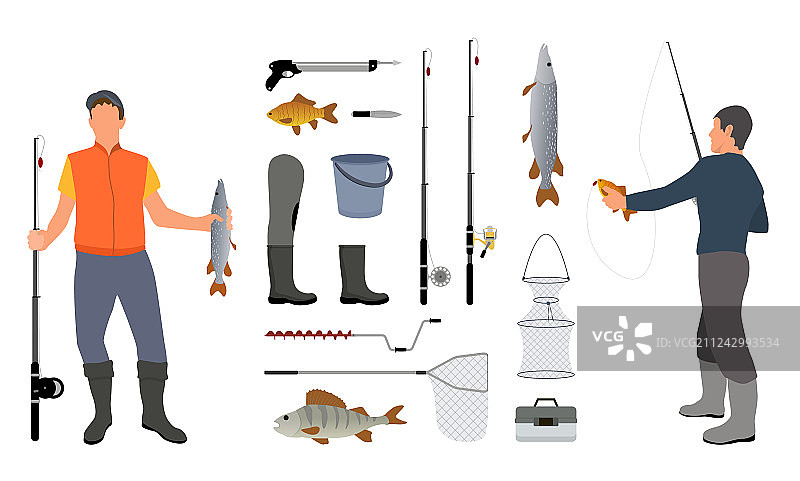 VCG ID:VCG211242993534