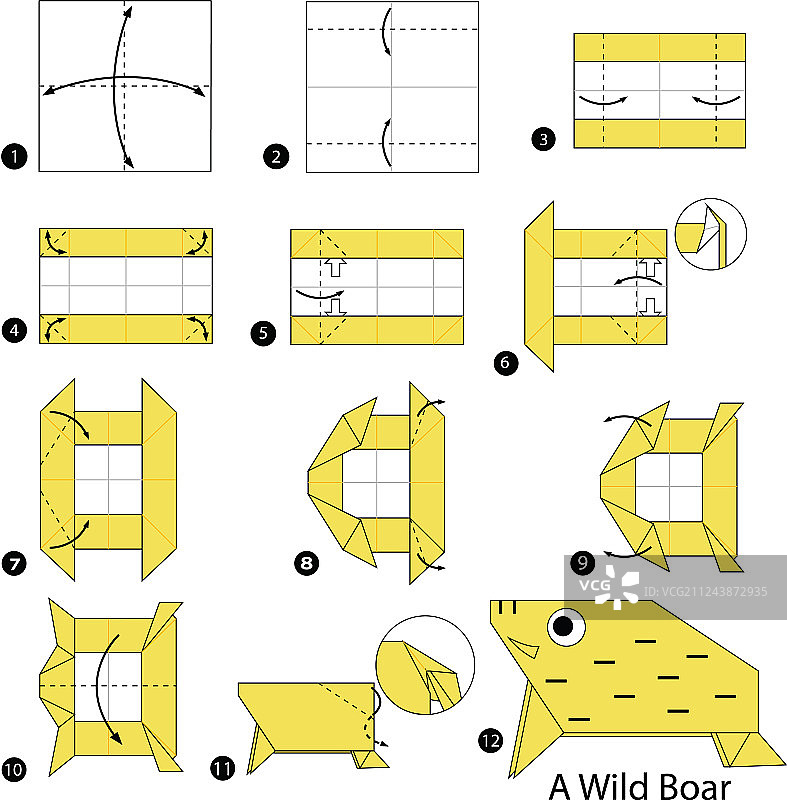 1

2

3

4

5

6

7

8

9

VCG

VCG211243872935

10

11

12

A Wild Boar