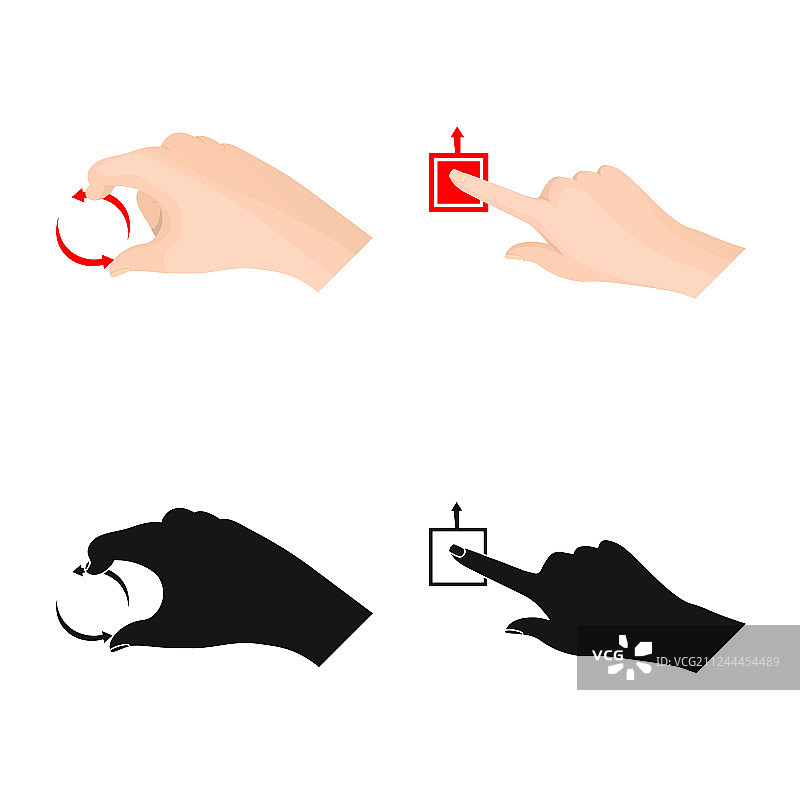 VCG
ID: VCG211244454489