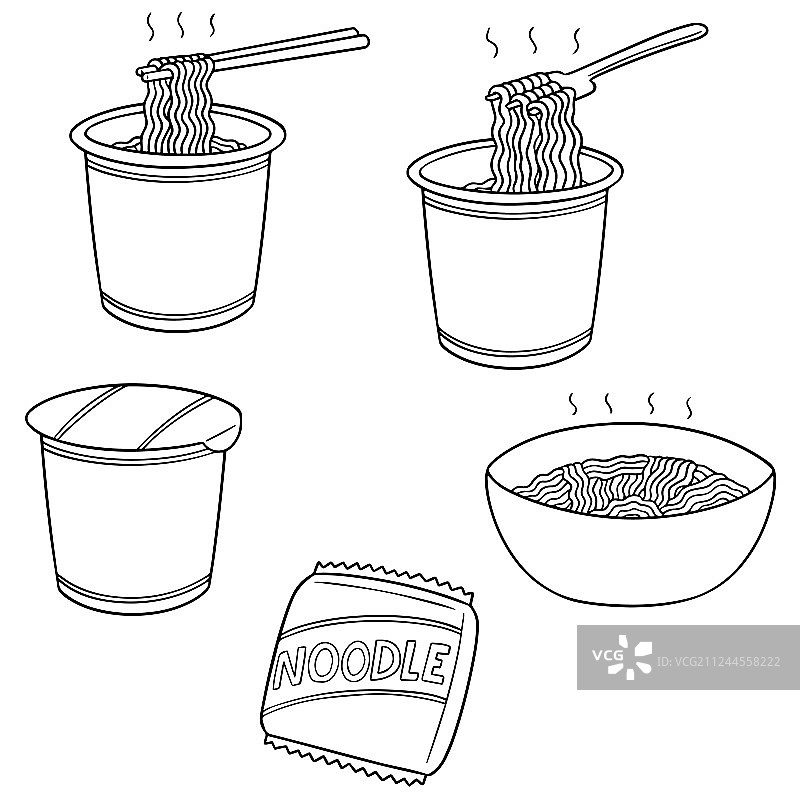 NOODLE

VCG

ID:VCG211244558222