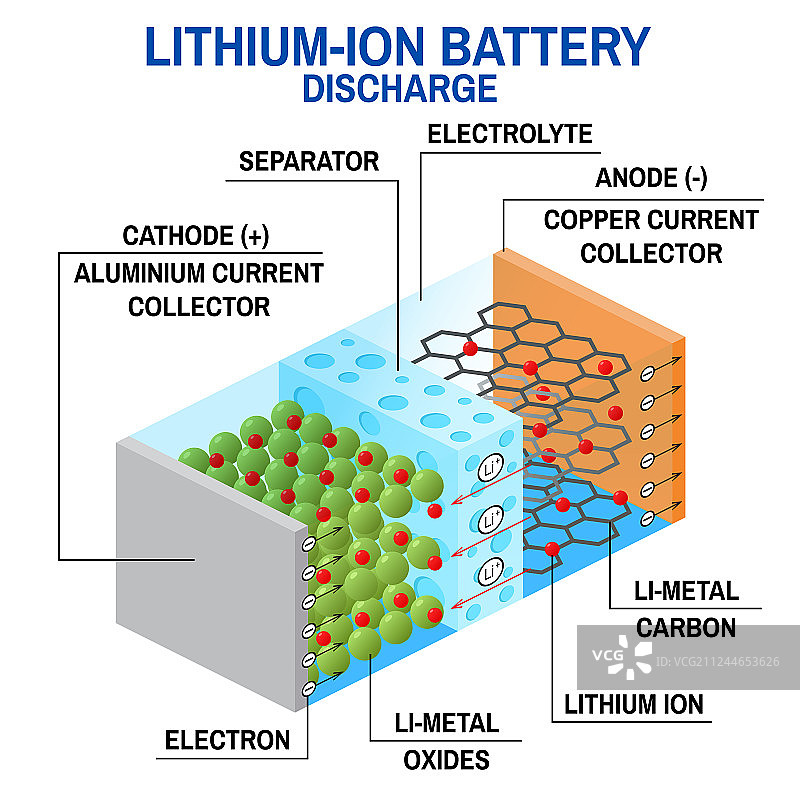 LITHIUM-ION BATTERY
DISCHARGE

ELECTROLYTE

SEPARATOR

ANODE (-)
COPPER CURRENT COLLECTOR

CATHODE (+)
ALUMINIUM CURRENT COLLECTOR

$Li^+$

$Li^+$

$Li^+$

LI-METAL CARBON

VCG ID:VCG211244653626

LITHIUM ION

ELECTRON

LI-METAL OXIDES