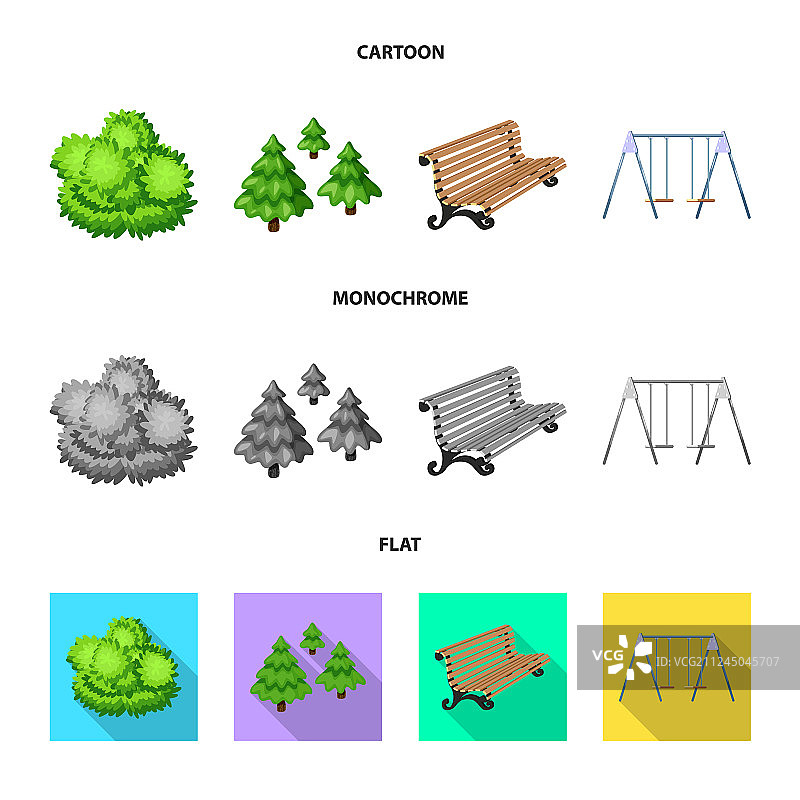 CARTOON

MONOCHROME

FLAT

VCG VCG211245045707