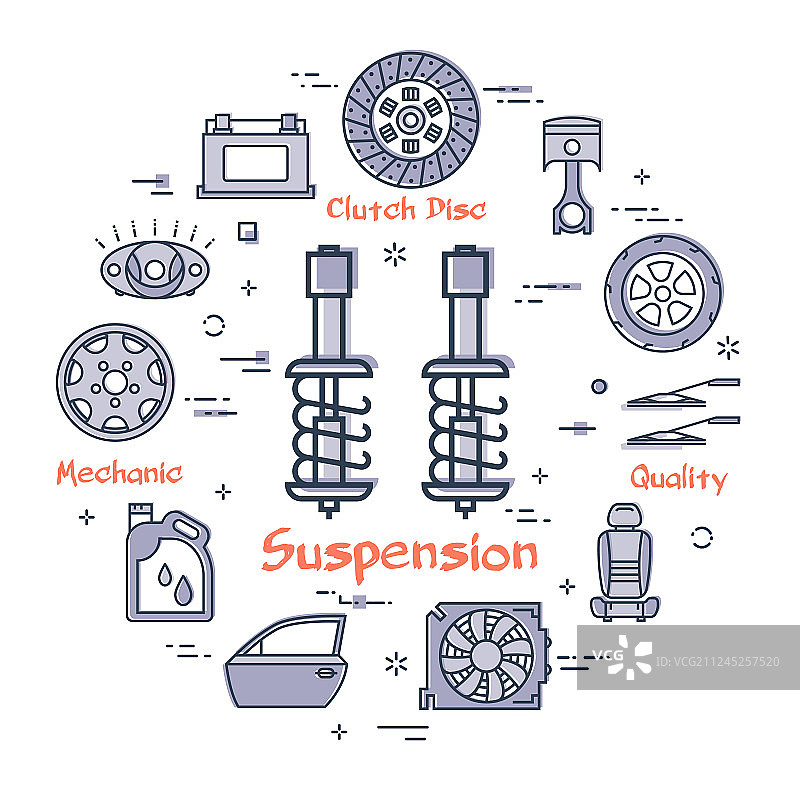 Clutch Disc

Mechanic

Quality

Suspension

VCG

ID:VCG211245257520