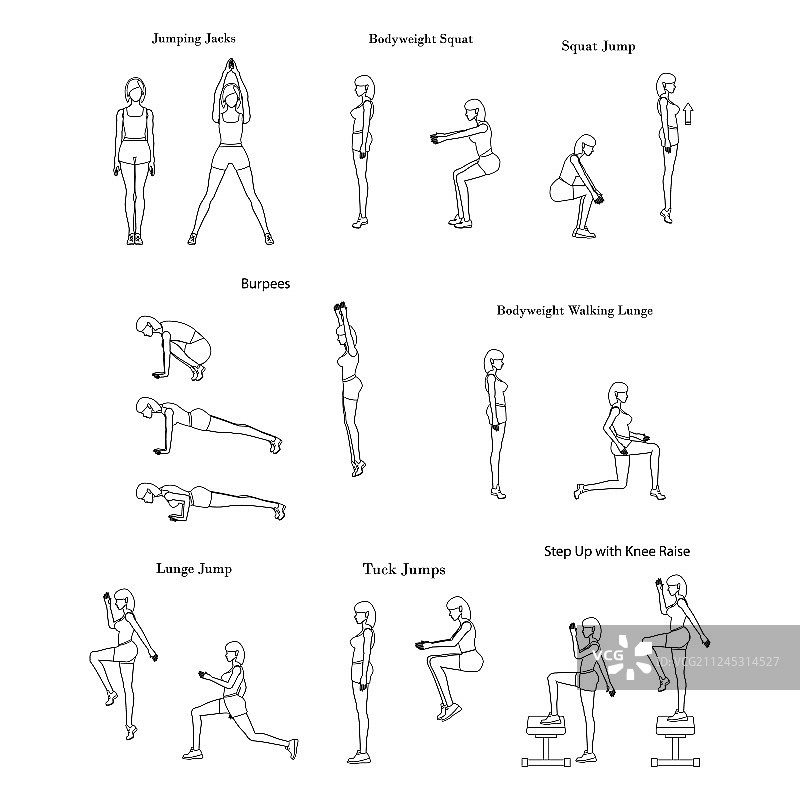 Jumping Jacks

Bodyweight Squat

Squat Jump

Burpees

Bodyweight Walking Lunge

Lunge Jump

Tuck Jumps

Step Up with Knee Raise

VCG
VCG211245314527