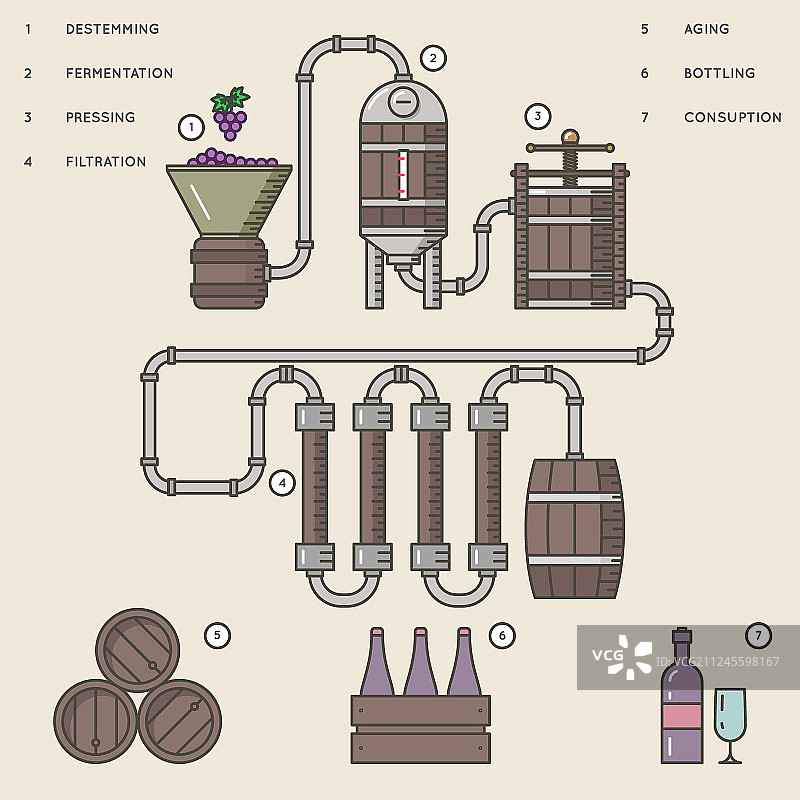 1 DESTEMMING

2 FERMENTATION

3 PRESSING

4 FILTRATION

5 AGING

6 BOTTLING

7 CONSUPTION

1

2

3

4

5

6

7

VCG

VCG211245598167