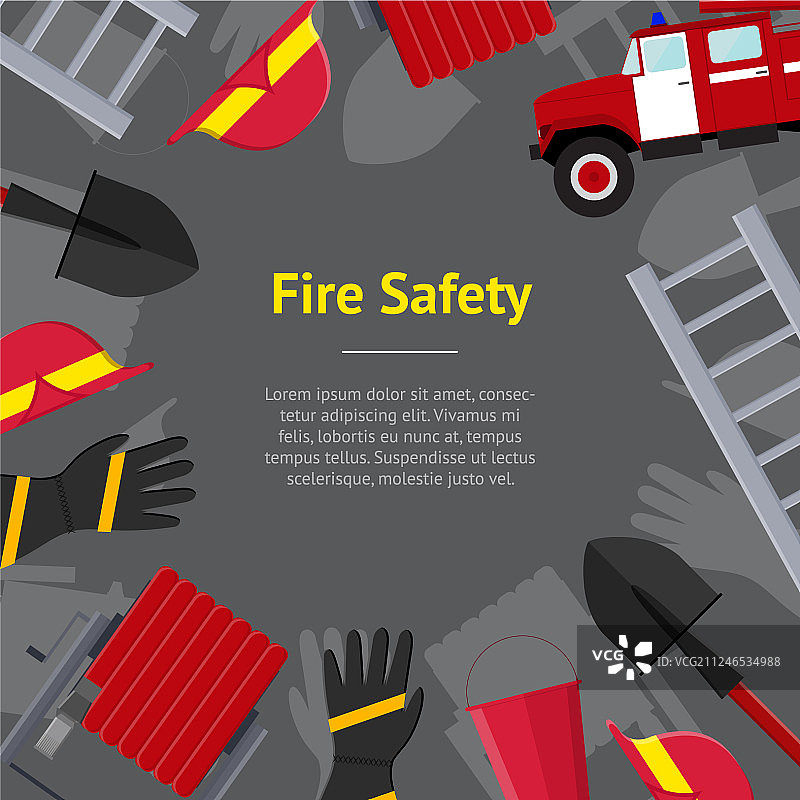 Fire Safety

Lorem ipsum dolor sit amet, consectetur adipiscing elit. Vivamus mi felis, lobortis eu nunc at, tempus tempus tellus. Suspendisse ut lectus scelerisque, molestie justo vel.

VCG ID:VCG211246534988