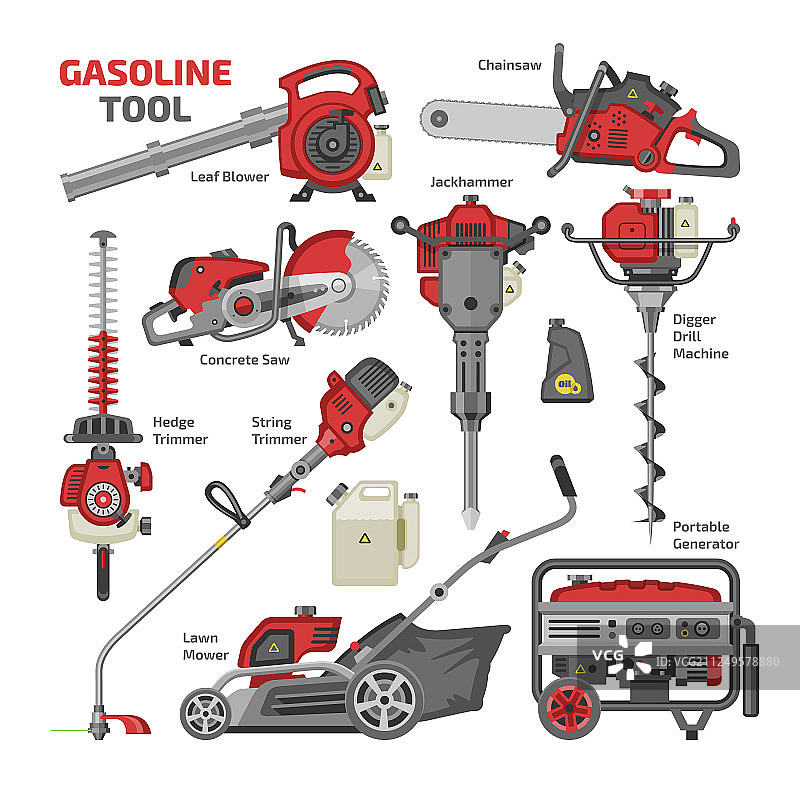 GASOLINE
TOOL

Chainsaw

Leaf Blower

Jackhammer

Concrete Saw

Digger
Drill
Machine

Oil

Hedge
Trimmer

String
Trimmer

Portable
Generator

Lawn
Mower

VCG
ID:VCG211249578880