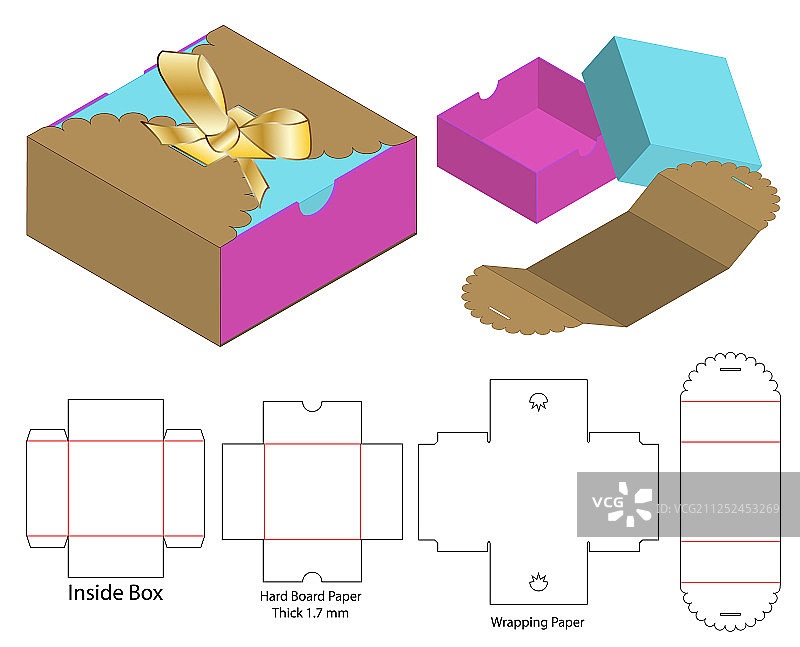 Inside Box

Hard Board Paper
Thick 1.7 mm

Wrapping Paper

VCG

ID:VCG211252453269