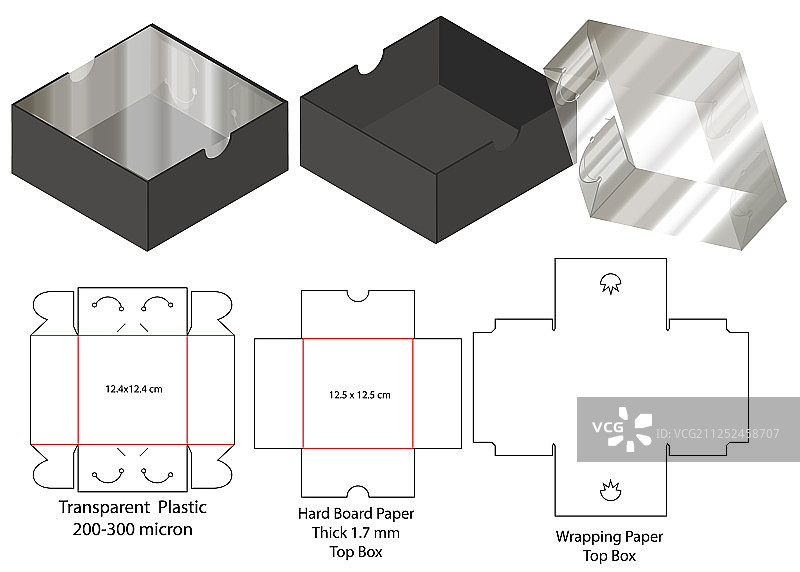 12.4x12.4 cm

Transparent Plastic
200-300 micron

12.5 x 12.5 cm

Hard Board Paper
Thick 1.7 mm
Top Box

VCG

ID: VCG211252458707

Wrapping Paper
Top Box