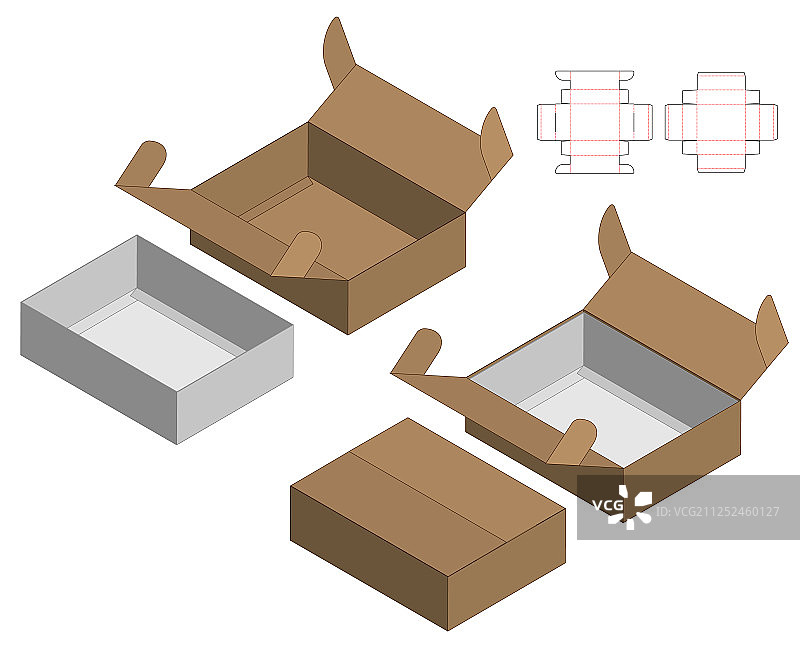 VCG

ID:VCG211252460127