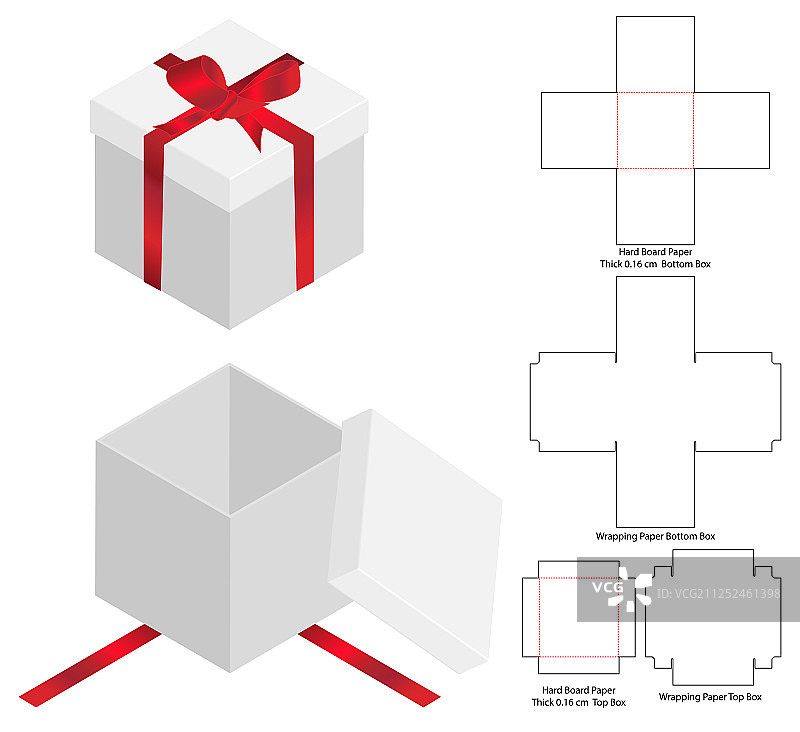 Hard Board Paper
Thick 0.16 cm Bottom Box

Wrapping Paper Bottom Box

VCG
ID: VCG211252461398

Hard Board Paper
Thick 0.16 cm Top Box

Wrapping Paper Top Box