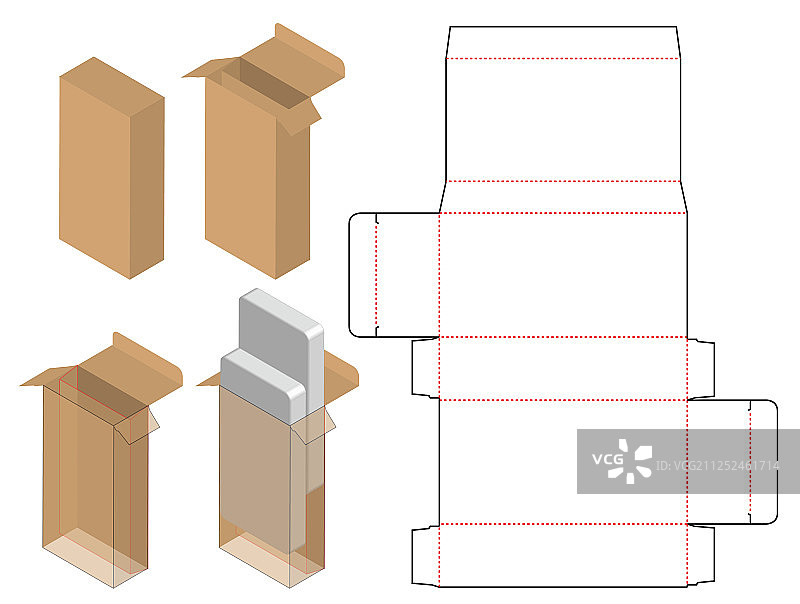 VCG

ID:VCG211252461714