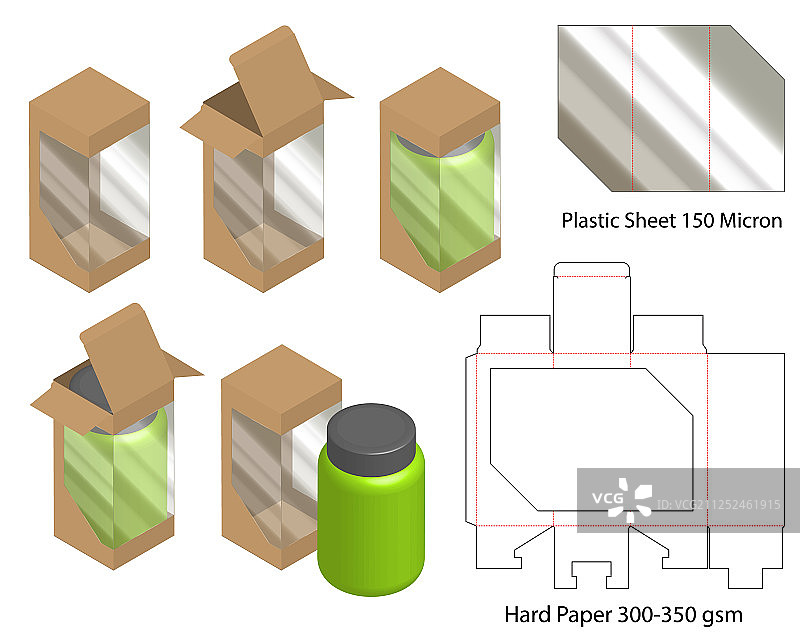 Plastic Sheet 150 Micron

VCG ID: VCG211252461915

Hard Paper 300-350 gsm