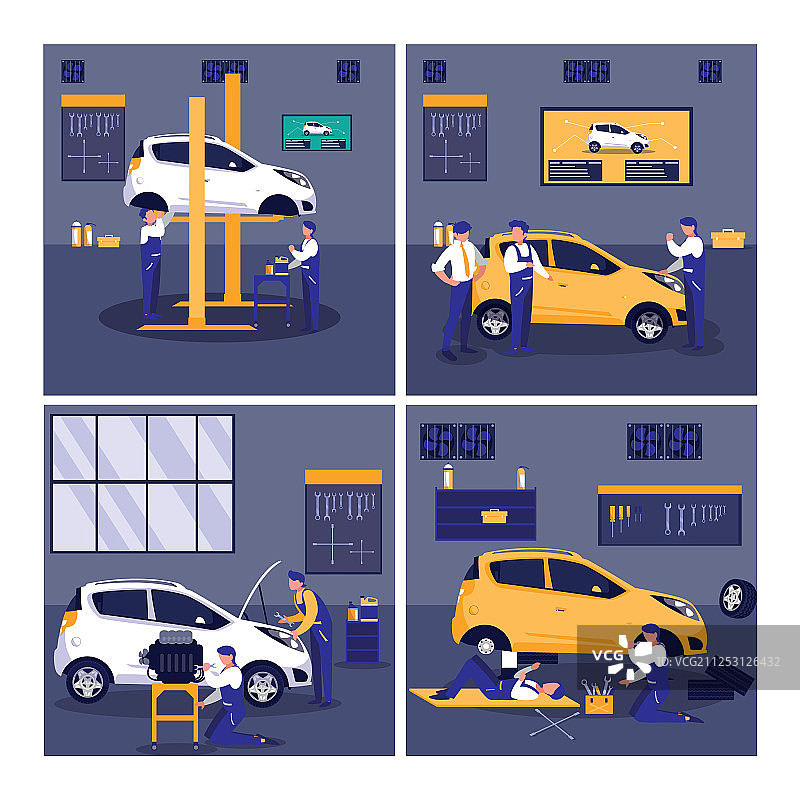 VCG VCG211253126432