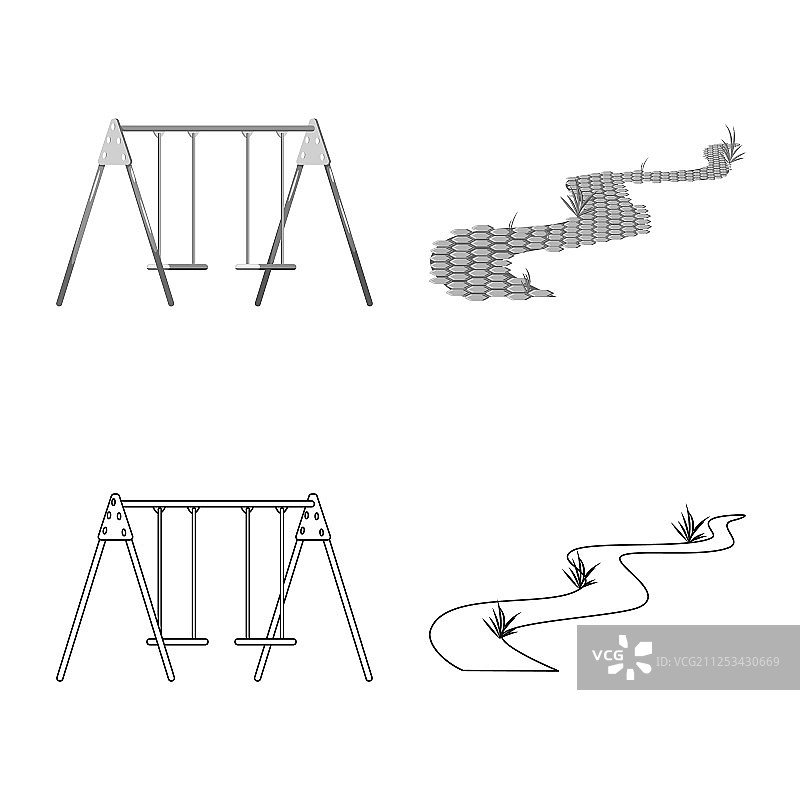 VCG

ID:VCG211253430669