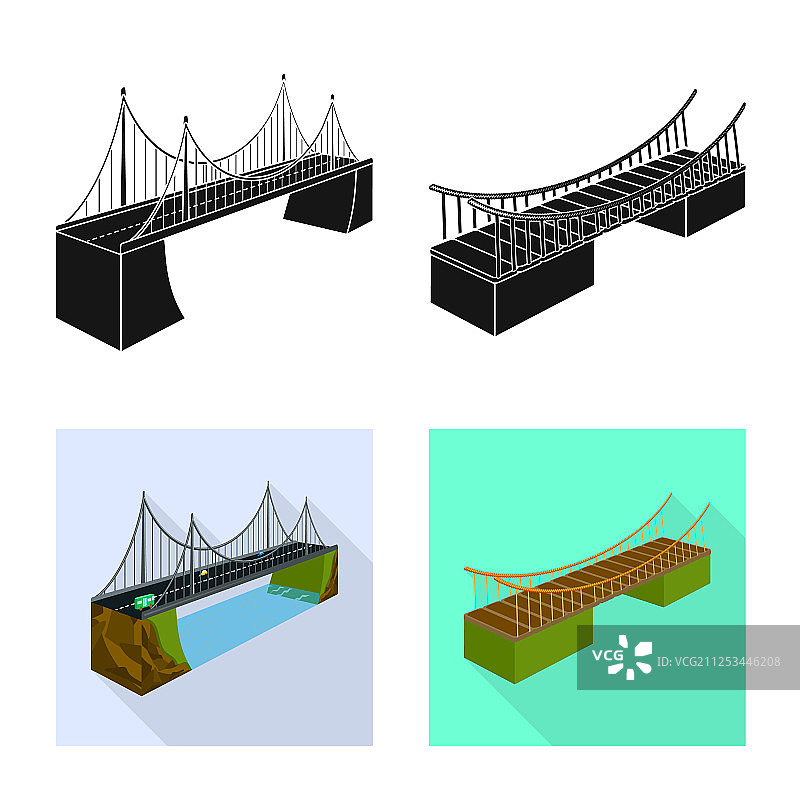 VCG
ID:VCG211253446208