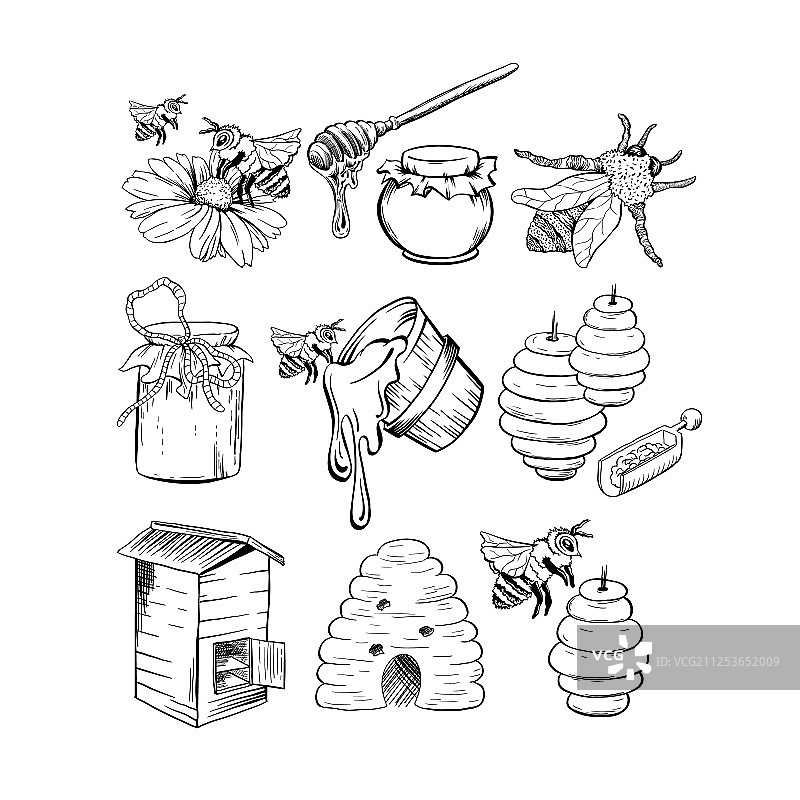 VCG
ID:VCG211253652009