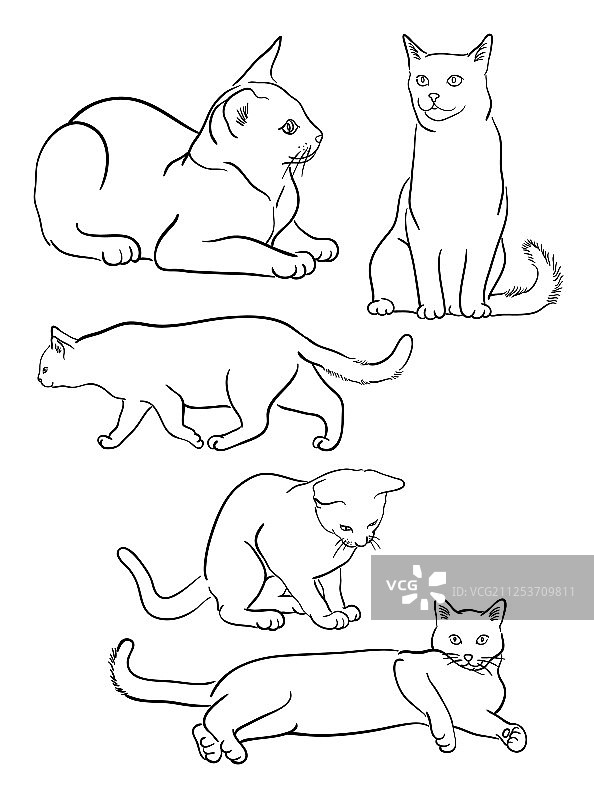 VCG
ID:VCG211253709811