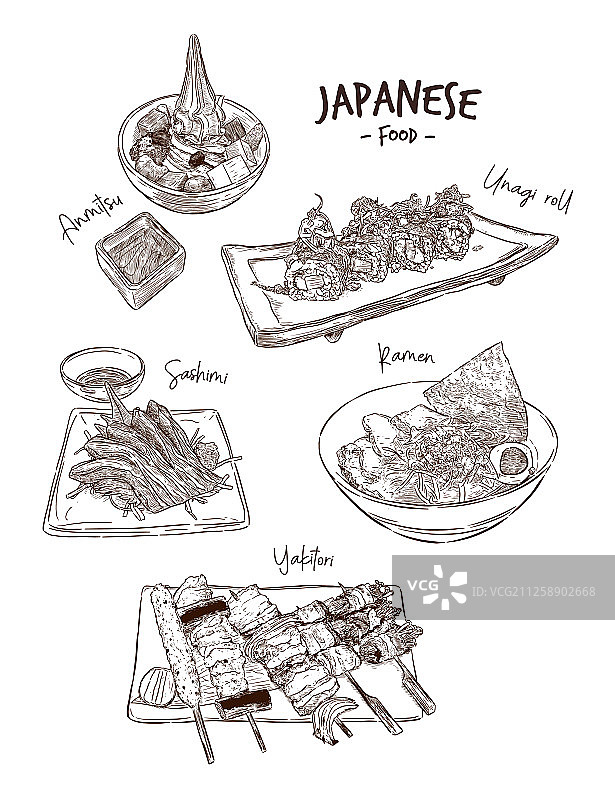 JAPANESE
- FOOD -

Anmitsu

Unagi roll

Sashimi

Ramen

Yakitori

VCG ID:VCG211258902668