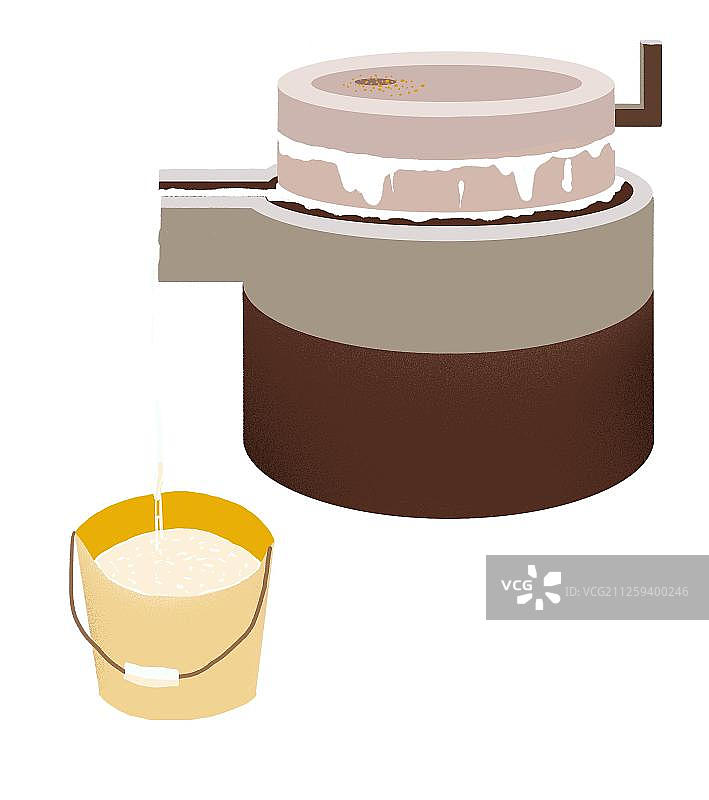 VCG

ID:VCG211259400246