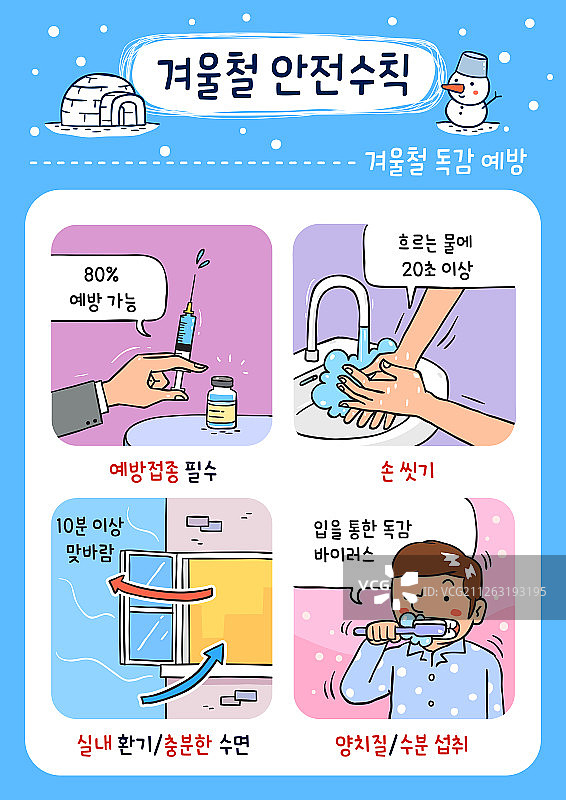 겨울철 안전수칙

겨울철 독감 예방

80%
예방 가능

예방접종 필수

흐르는 물에
20초 이상

손 씻기

10분 이상
맞바람

실내 환기/충분한 수면

입을 통한 독감
바이러스

VCG

ID: VCG211263193195

양치질/수분 섭취