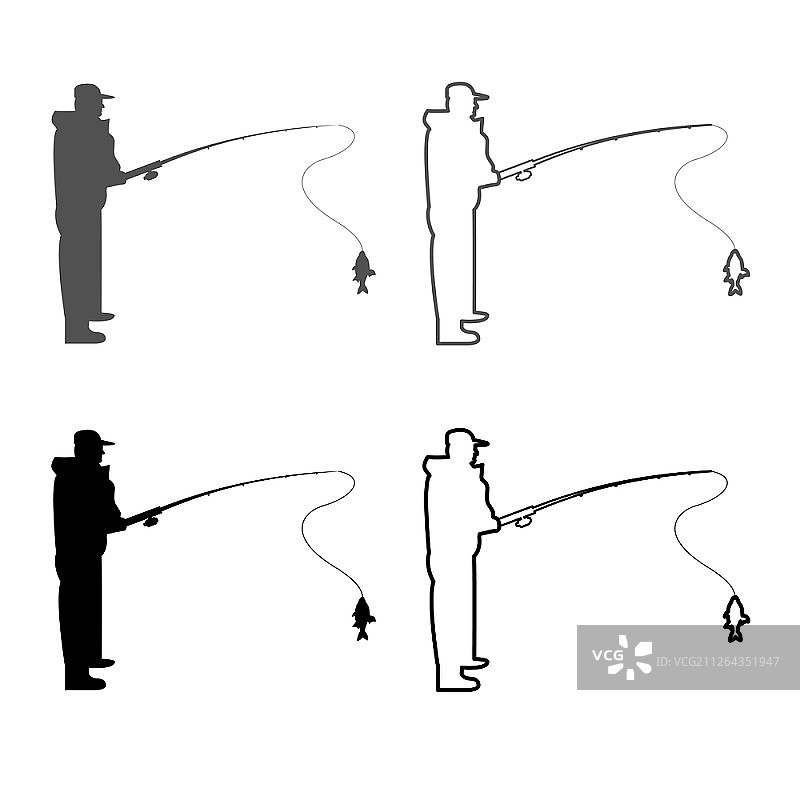 VCG

ID:VCG211264351947