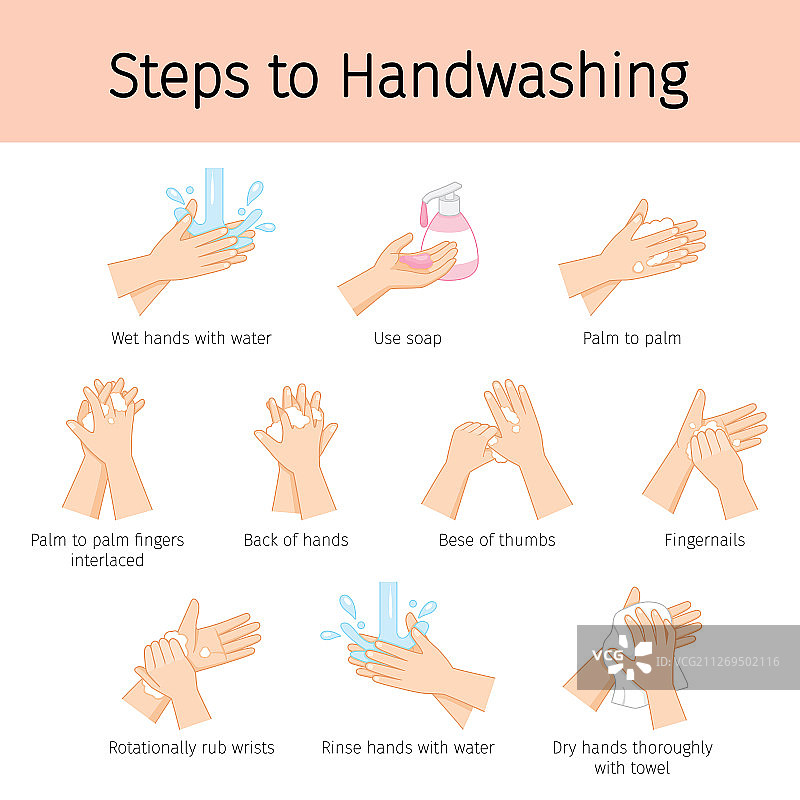 Steps to Handwashing

Wet hands with water

Use soap

Palm to palm

Palm to palm fingers interlaced

Back of hands

Bese of thumbs

Fingernails

Rotationally rub wrists

Rinse hands with water

Dry hands thoroughly with towel

VCG

ID:VCG211269502116