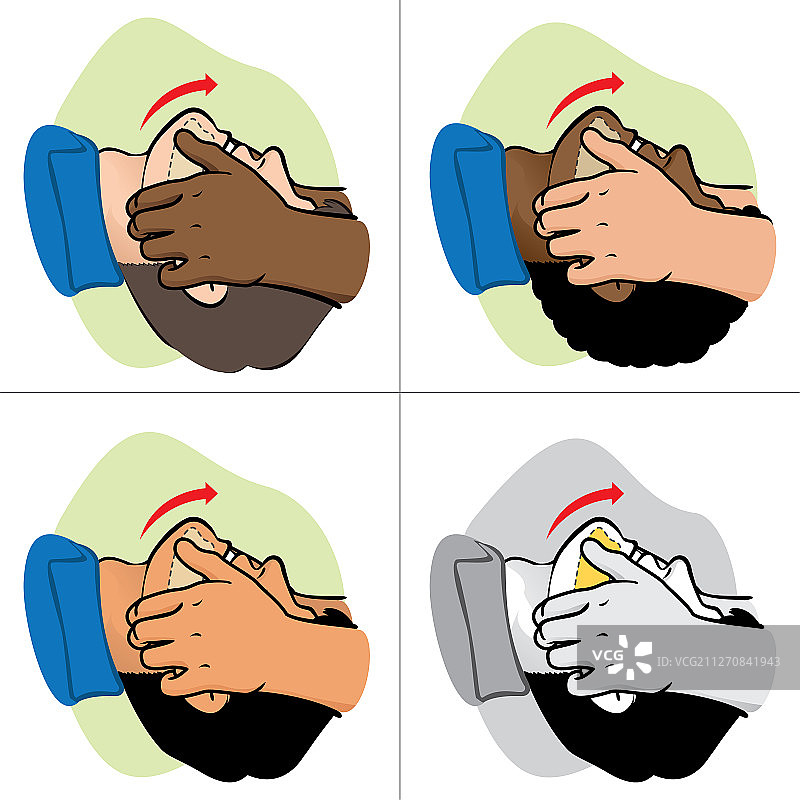 VCG ID:VCG211270841943