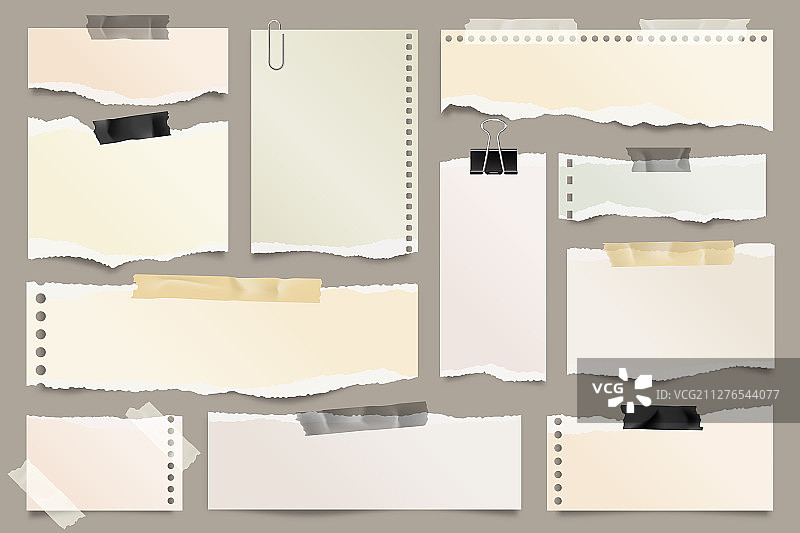 VCG
ID:VCG211276544077