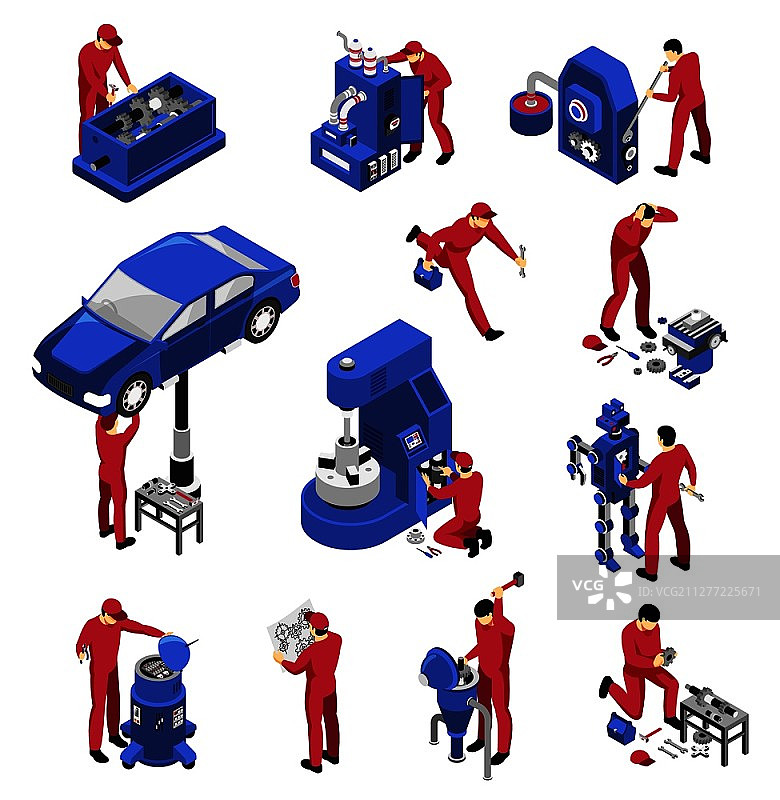 VCG
ID: VCG211277225671